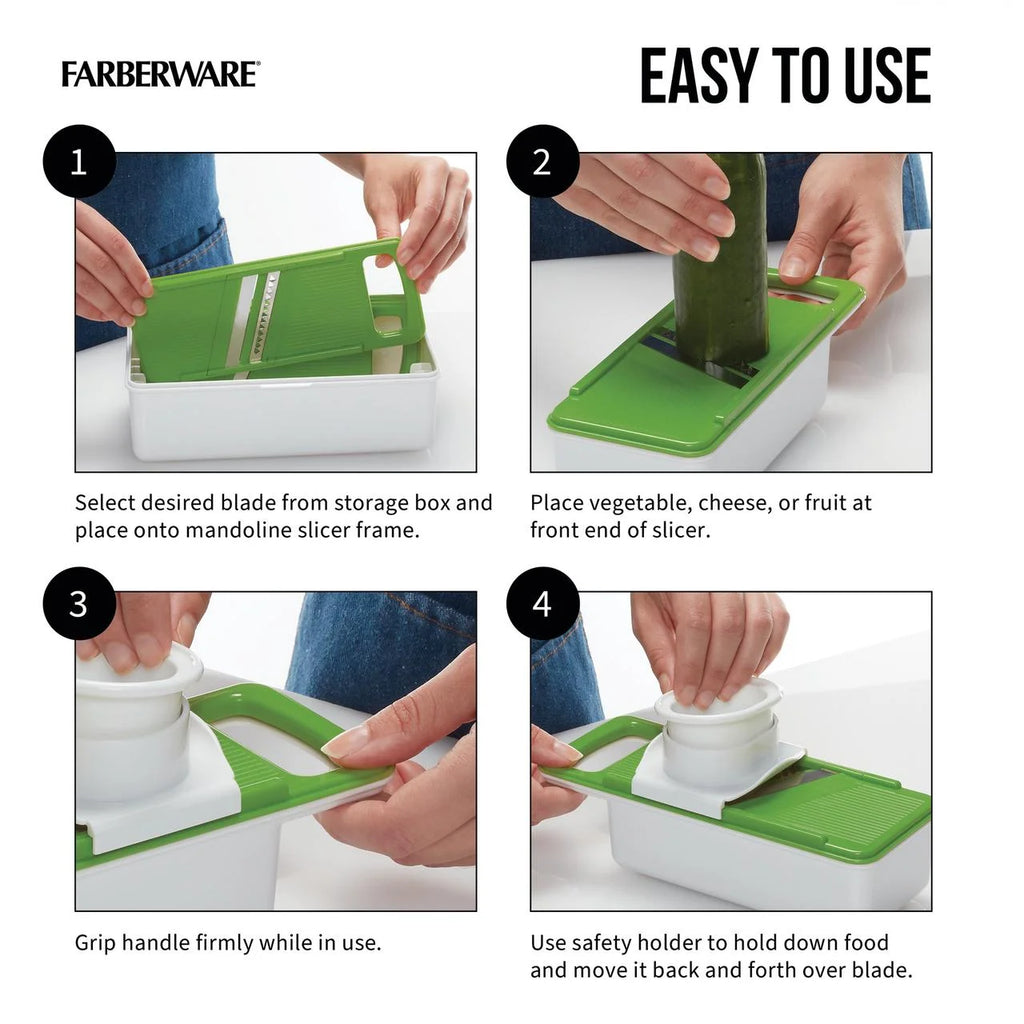 FARBERWARE®

EASY TO USE

1

Select desired blade from storage box and place onto mandoline slicer frame.

2

Place vegetable, cheese, or fruit at front end of slicer.

3

Grip handle firmly while in use.

4

Use safety holder to hold down food and move it back and forth over blade.