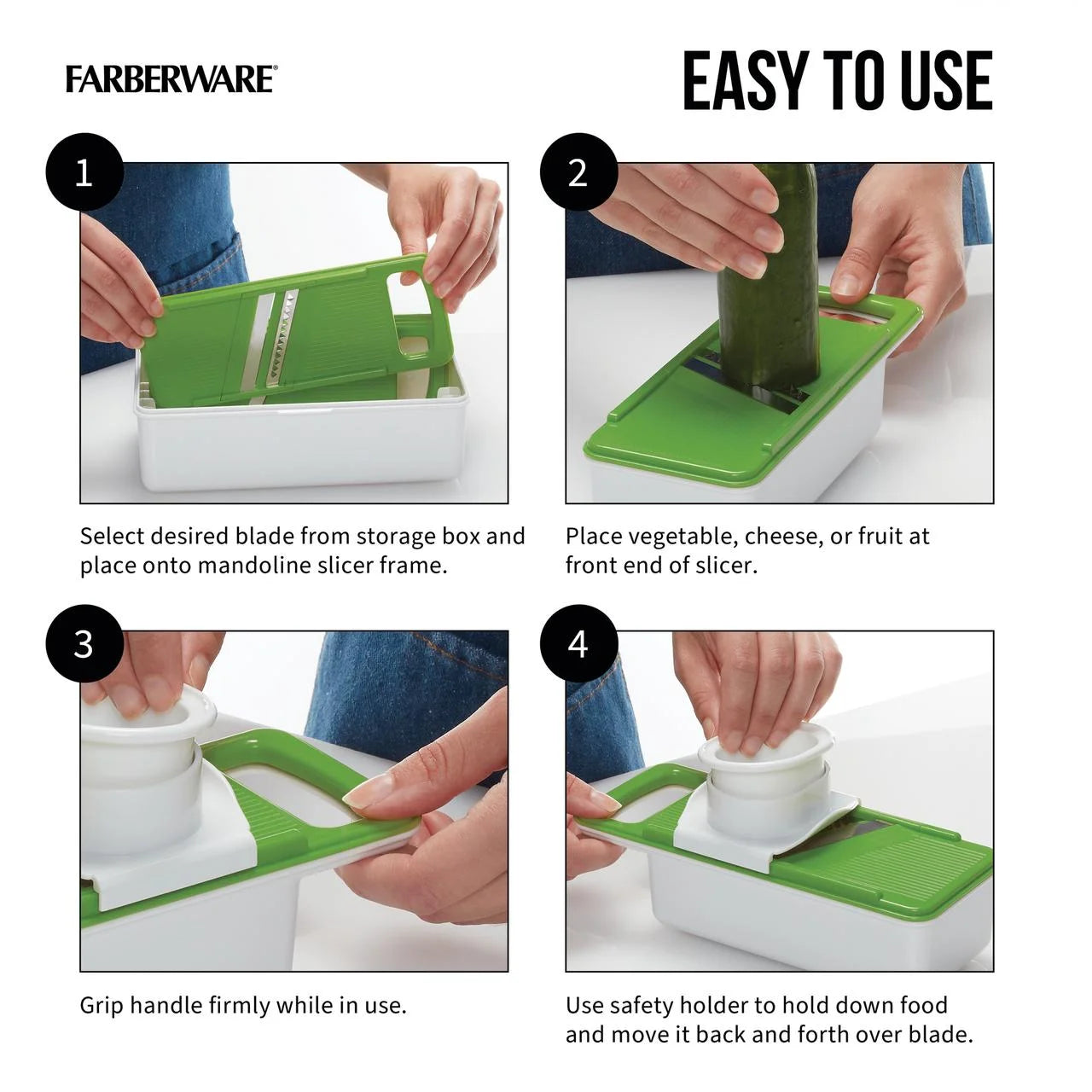 FARBERWARE®

EASY TO USE

1

Select desired blade from storage box and place onto mandoline slicer frame.

2

Place vegetable, cheese, or fruit at front end of slicer.

3

Grip handle firmly while in use.

4

Use safety holder to hold down food and move it back and forth over blade.