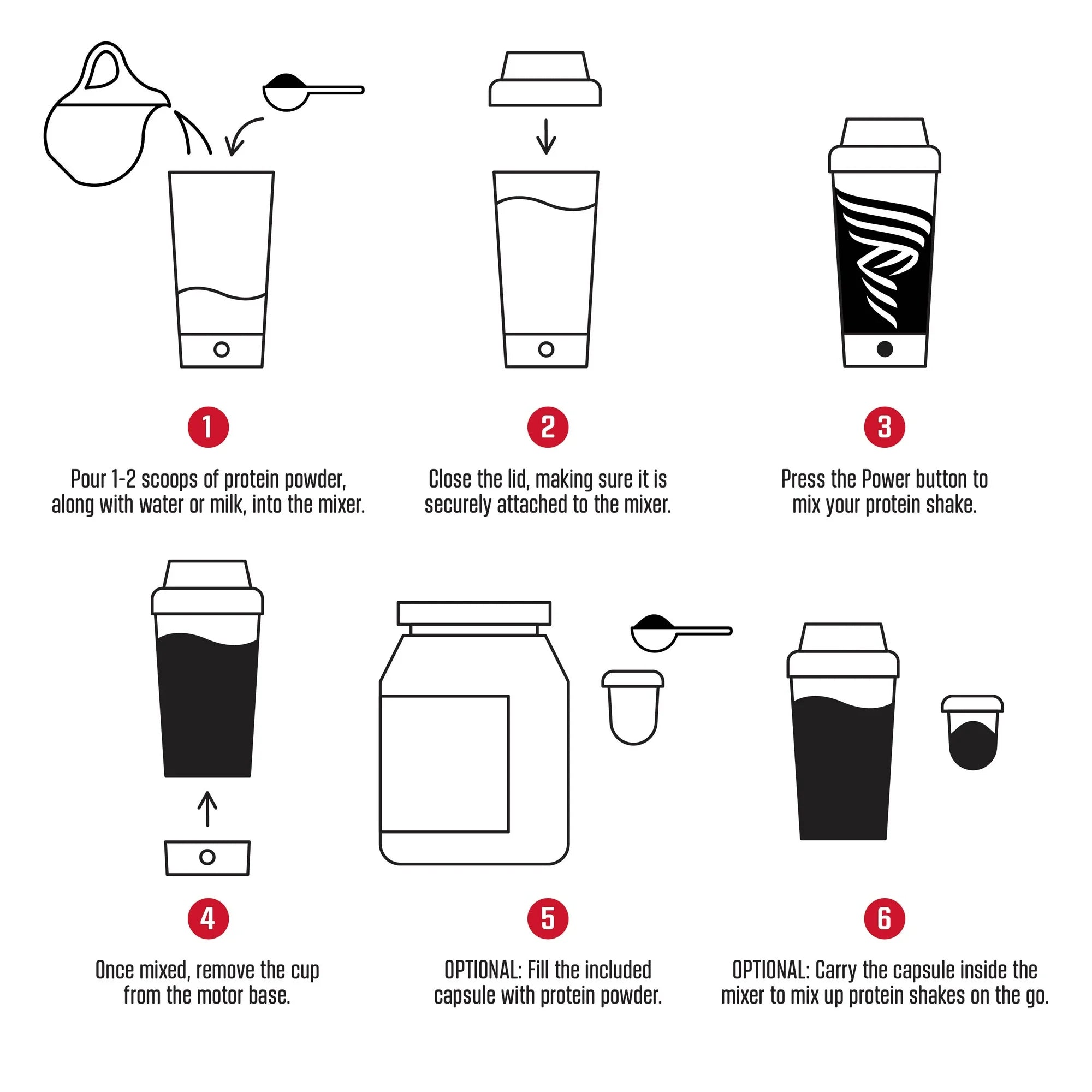 1

Pour 1-2 scoops of protein powder, along with water or milk, into the mixer.

2

Close the lid, making sure it is securely attached to the mixer.

3

Press the Power button to mix your protein shake.

4

Once mixed, remove the cup from the motor base.

5

OPTIONAL: Fill the included capsule with protein powder.

6

OPTIONAL: Carry the capsule inside the mixer to mix up protein shakes on the go.